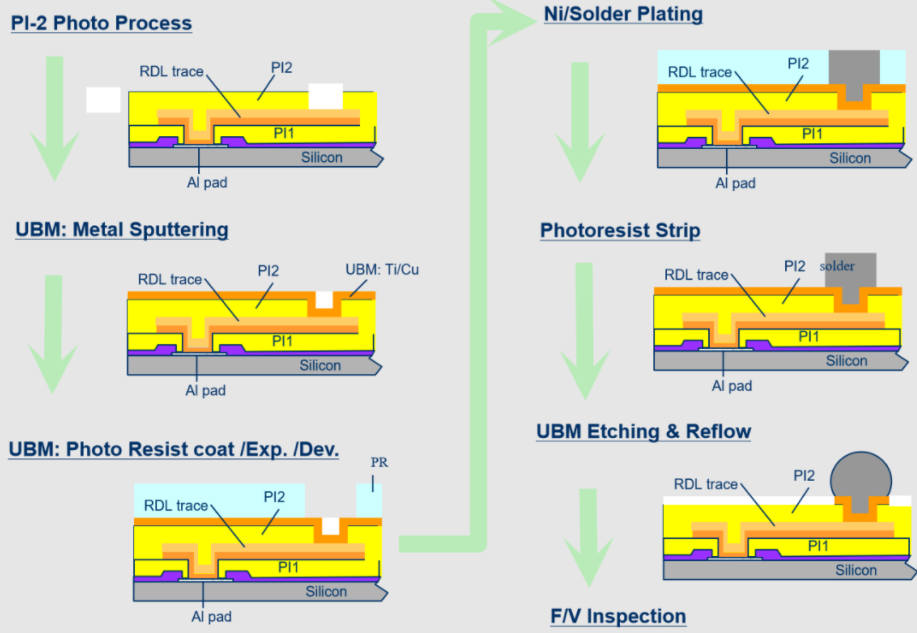 PI-2 Photo Process

RDL trace
PI2
PI1
Silicon
Al pad

UBM: Metal Sputtering

RDL trace
PI2
UBM: Ti/Cu
PI1
Silicon
Al pad

UBM: Photo Resist coat /Exp. /Dev.

PR
RDL trace
PI2
PI1
Silicon
Al pad

Ni/Solder Plating

RDL trace
PI2
PI1
Silicon
Al pad

Photoresist Strip

RDL trace
PI2
solder
PI1
Silicon
Al pad

UBM Etching & Reflow

RDL trace
PI2
PI1
Silicon

F/V Inspection